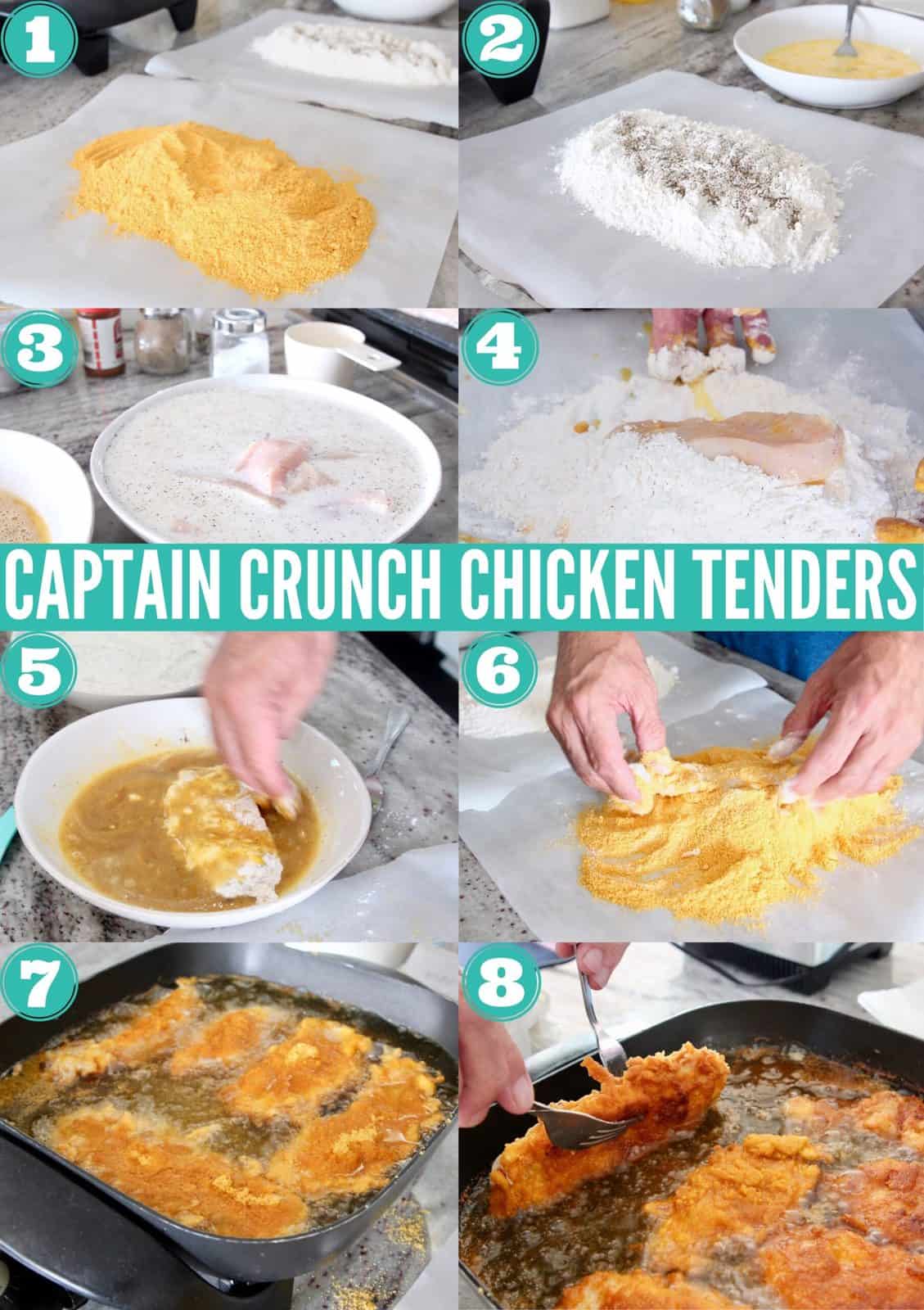 1
2
3
4
CAPTAIN CRUNCH CHICKEN TENDERS
5
6
7
8